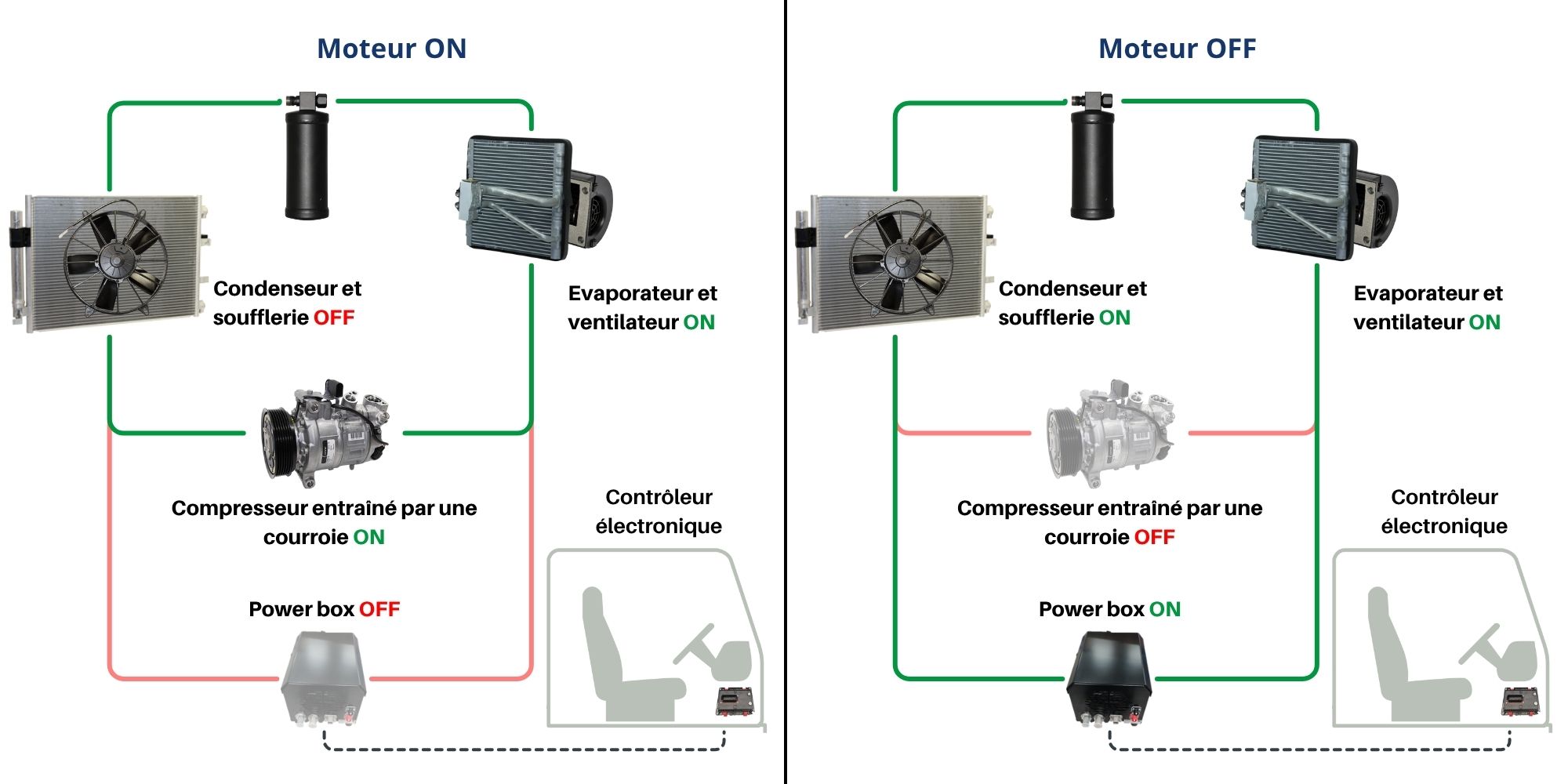 Moteur ON

Condenseur et soufflerie OFF

Evaporateur et ventilateur ON

Compresseur entraîné par une courroie ON

Contrôleur électronique

Power box OFF

Moteur OFF

Condenseur et soufflerie ON

Evaporateur et ventilateur ON

Compresseur entraîné par une courroie OFF

Contrôleur électronique

Power box ON