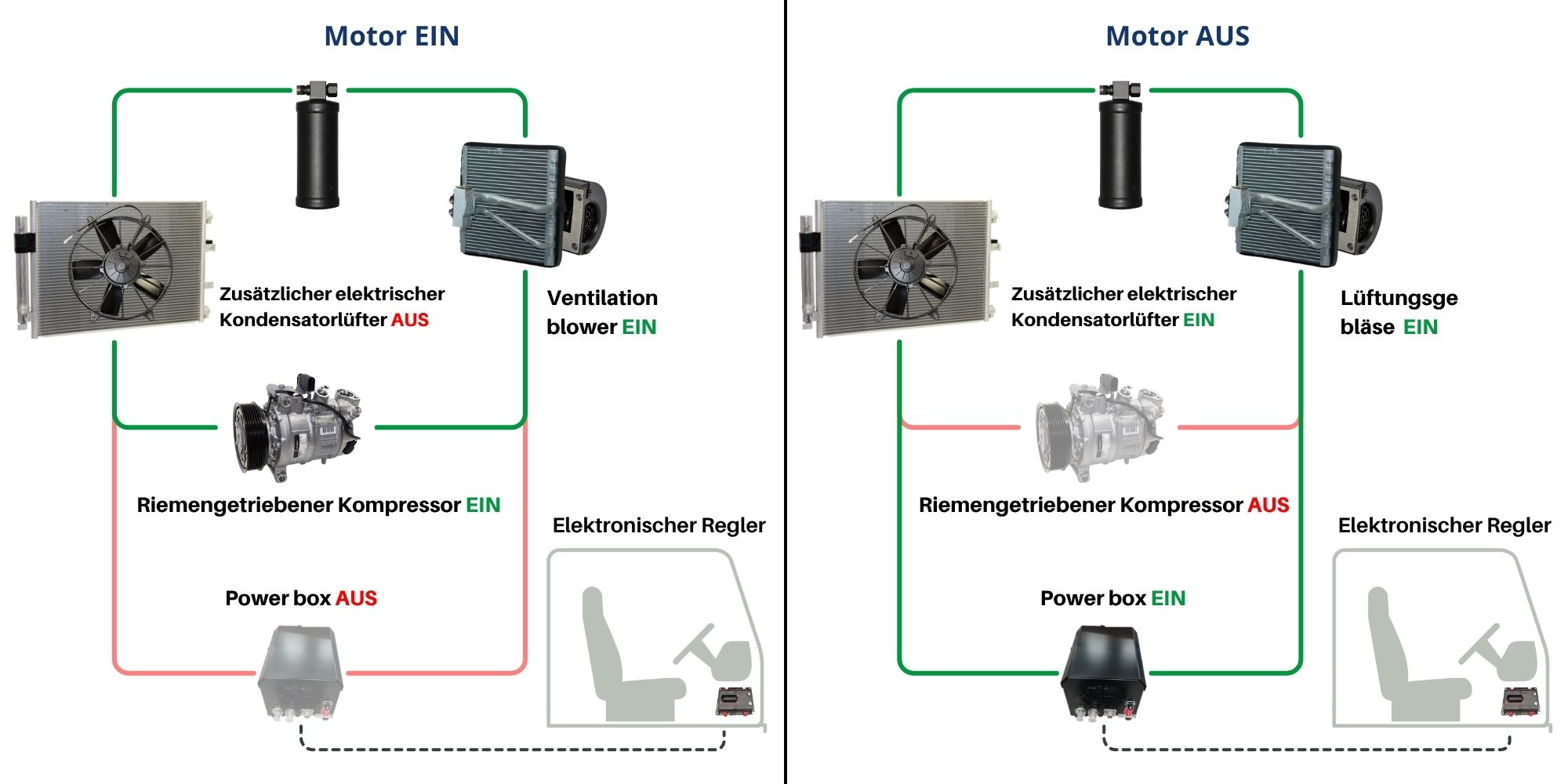 Motor EIN

Zusätzlicher elektrischer Kondensatorlüfter AUS

Ventilation blower EIN

Riemengetriebener Kompressor EIN

Elektronischer Regler

Power box AUS

Motor AUS

Zusätzlicher elektrischer Kondensatorlüfter EIN

Lüftungsge bläse EIN

Riemengetriebener Kompressor AUS

Elektronischer Regler

Power box EIN