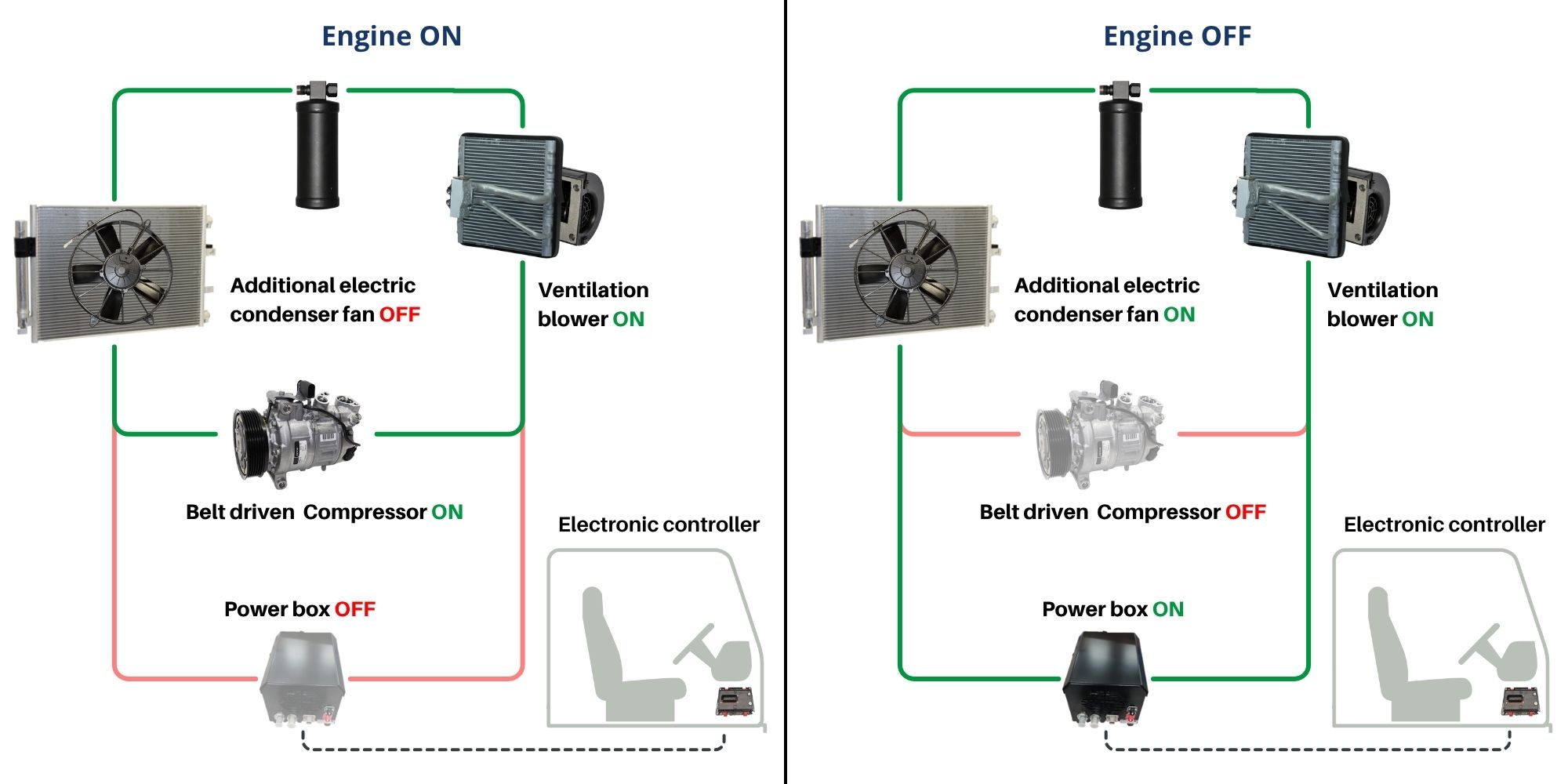 Engine ON

Additional electric condenser fan OFF

Ventilation blower ON

Belt driven Compressor ON

Electronic controller

Power box OFF

Engine OFF

Additional electric condenser fan ON

Ventilation blower ON

Belt driven Compressor OFF

Electronic controller

Power box ON